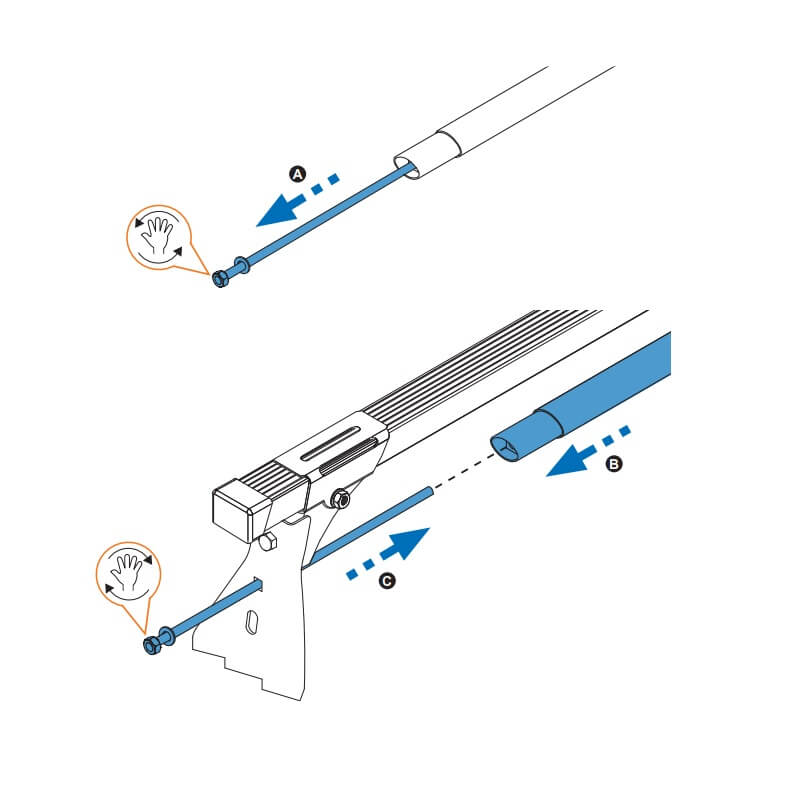 A

B

C